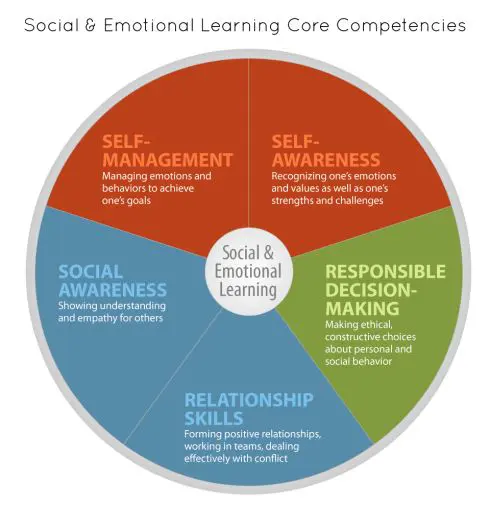 Social & Emotional Learning Core Competencies

SELF-MANAGEMENT
Managing emotions and behaviors to achieve one's goals

SELF-AWARENESS
Recognizing one's emotions and values as well as one's strengths and challenges

Social & Emotional Learning

SOCIAL AWARENESS
Showing understanding and empathy for others

RESPONSIBLE DECISION-MAKING
Making ethical, constructive choices about personal and social behavior

RELATIONSHIP SKILLS
Forming positive relationships, working in teams, dealing effectively with conflict